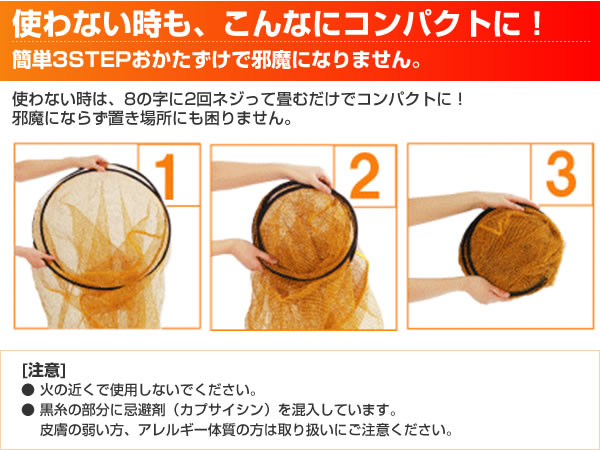 使わない時も、こんなにコンパクトに！
簡単3STEPおかたずけで邪魔になりません。

使わない時は、8の字に2回ネジって畳むだけでコンパクトに！
邪魔にならず置き場所にも困りません。

1

2

3

[注意]
● 火の近くで使用しないでください。
● 黒糸の部分に忌避剤（カプサイシン）を混入しています。
皮膚の弱い方、アレルギー体質の方は取り扱いにご注意ください。