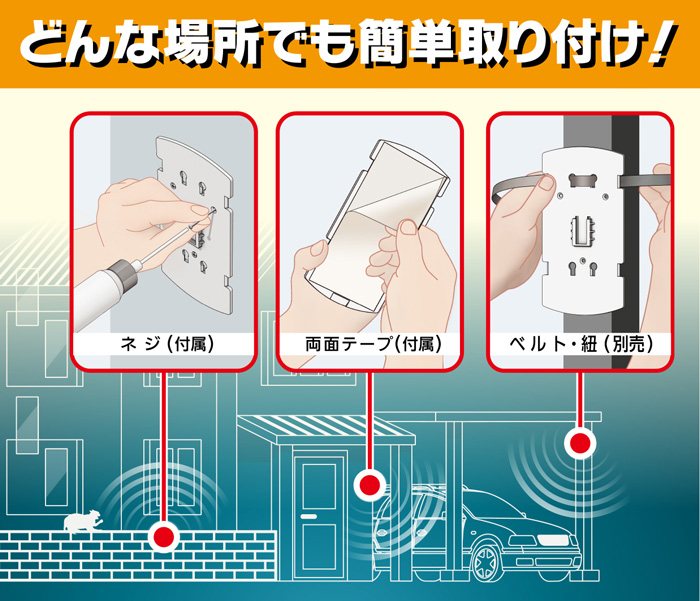 どんな場所でも簡単取り付け!

ネジ(付属)

両面テープ(付属)

ベルト・紐(別売)