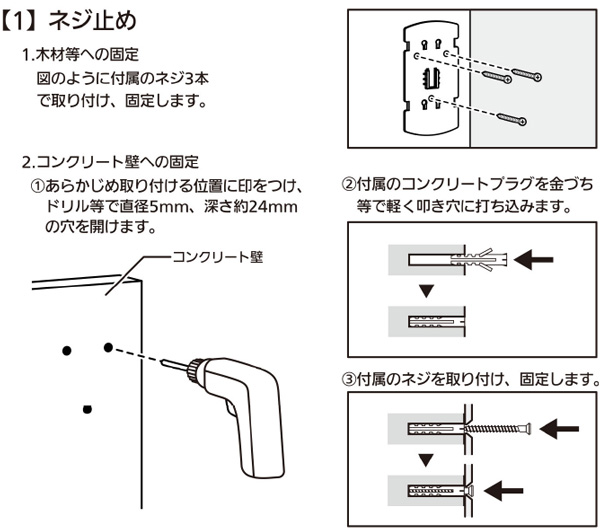 【1】ネジ止め

1.木材等への固定
図のように付属のネジ3本で取り付け、固定します。

2.コンクリート壁への固定
①あらかじめ取り付ける位置に印をつけ、ドリル等で直径5mm、深さ約24mmの穴を開けます。

コンクリート壁

②付属のコンクリートプラグを金づち等で軽く叩き穴に打ち込みます。

③付属のネジを取り付け、固定します。