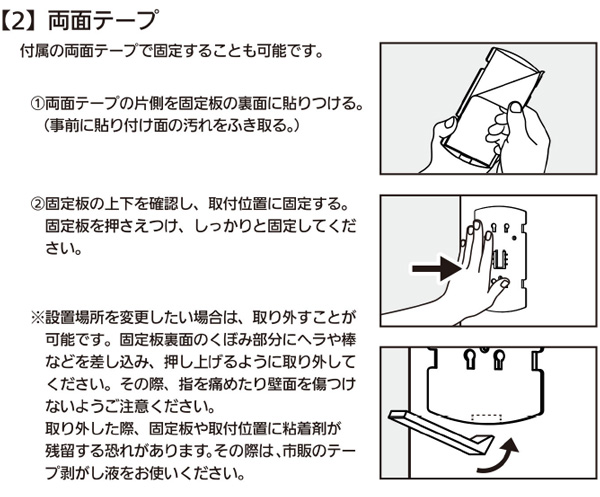 【2】両面テープ

付属の両面テープで固定することも可能です。

①両面テープの片側を固定板の裏面に貼りつける。（事前に貼り付け面の汚れをふき取る。）

②固定板の上下を確認し、取付位置に固定する。固定板を押さえつけ、しっかりと固定してください。

※設置場所を変更したい場合は、取り外すことが可能です。固定板裏面のくぼみ部分にヘラや棒などを差し込み、押し上げるように取り外してください。その際、指を痛めたり壁面を傷つけないようご注意ください。
取り外した際、固定板や取付位置に粘着剤が残留する恐れがあります。その際は、市販のテープ剥がし液をお使いください。