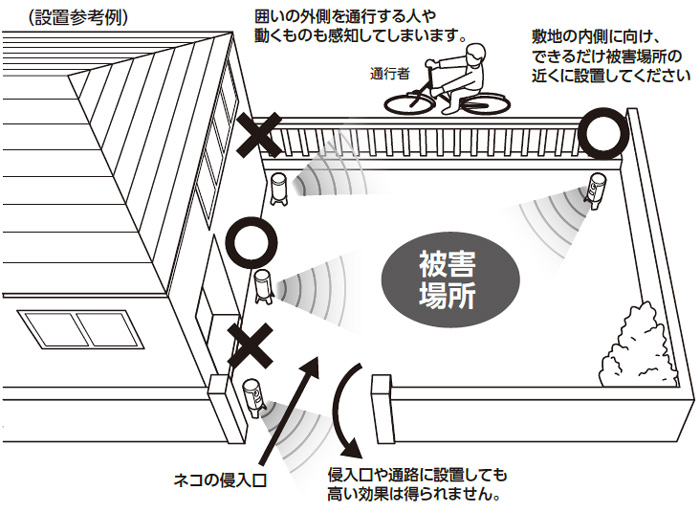 (設置参考例)

囲いの外側を通行する人や動くものも感知してしまいます。

敷地の内側に向け、できるだけ被害場所の近くに設置してください

通行者

被害場所

ネコの侵入口

侵入口や通路に設置しても高い効果は得られません。